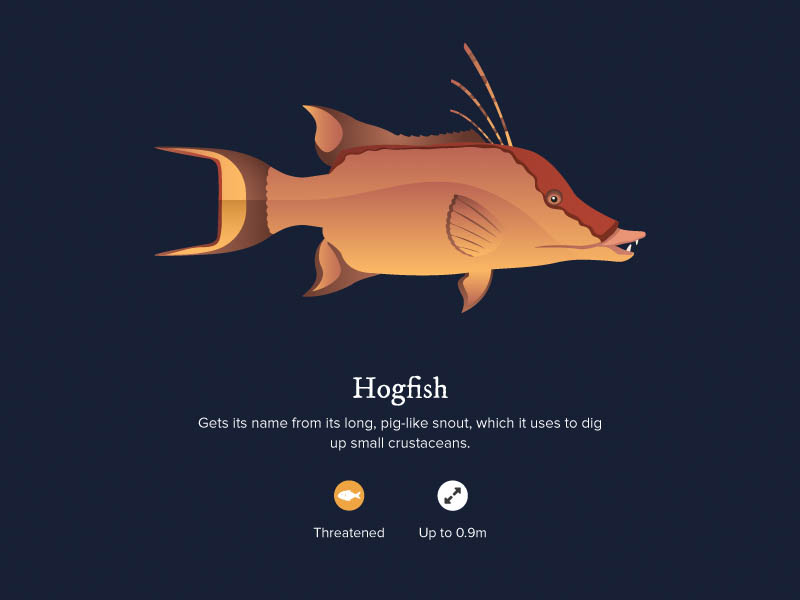 Hogfish

Gets its name from its long, pig-like snout, which it uses to dig up small crustaceans.

Threatened

Up to 0.9m