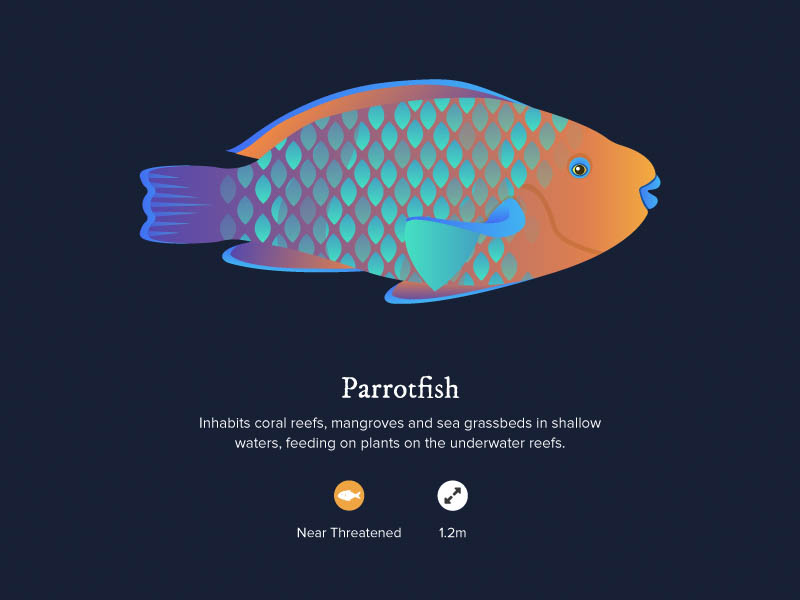 Parrotfish

Inhabits coral reefs, mangroves and sea grassbeds in shallow waters, feeding on plants on the underwater reefs.

Near Threatened

1.2m