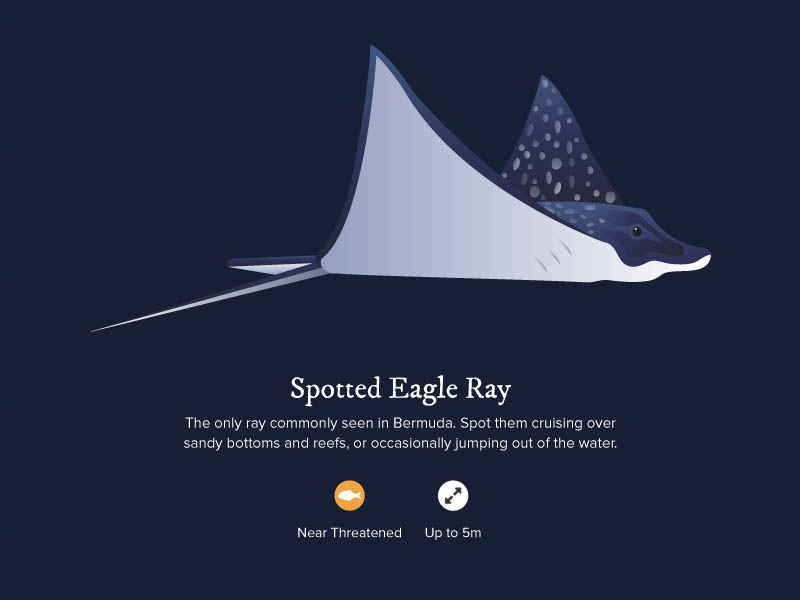 Spotted Eagle Ray

The only ray commonly seen in Bermuda. Spot them cruising over sandy bottoms and reefs, or occasionally jumping out of the water.

Near Threatened

Up to 5m