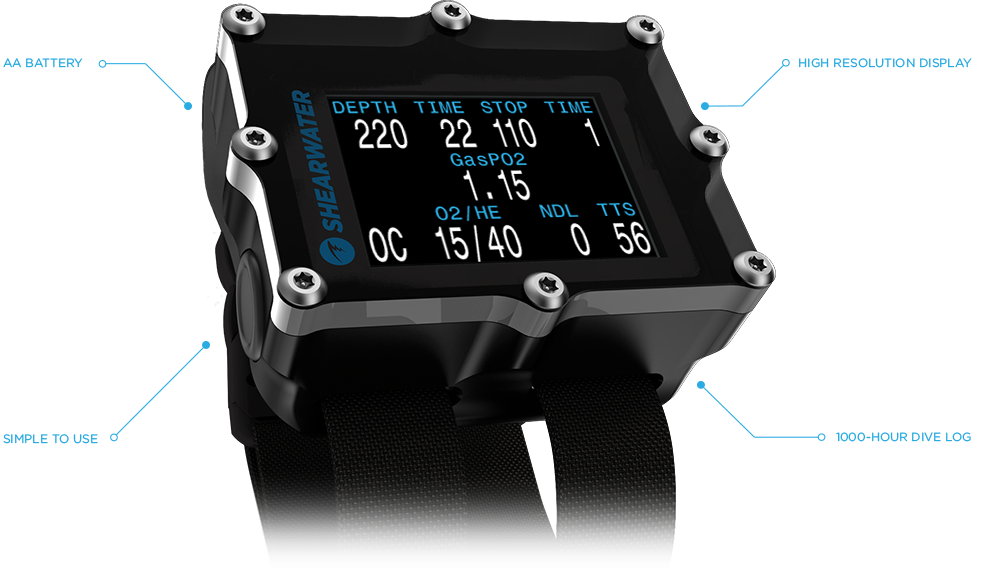 AA BATTERY

HIGH RESOLUTION DISPLAY

SHEARWATER

DEPTH TIME STOP TIME
220 22 110 1
GasPO2
1.15
O2/HE NDL TTS
OC 15/40 0 56

SIMPLE TO USE

1000-HOUR DIVE LOG